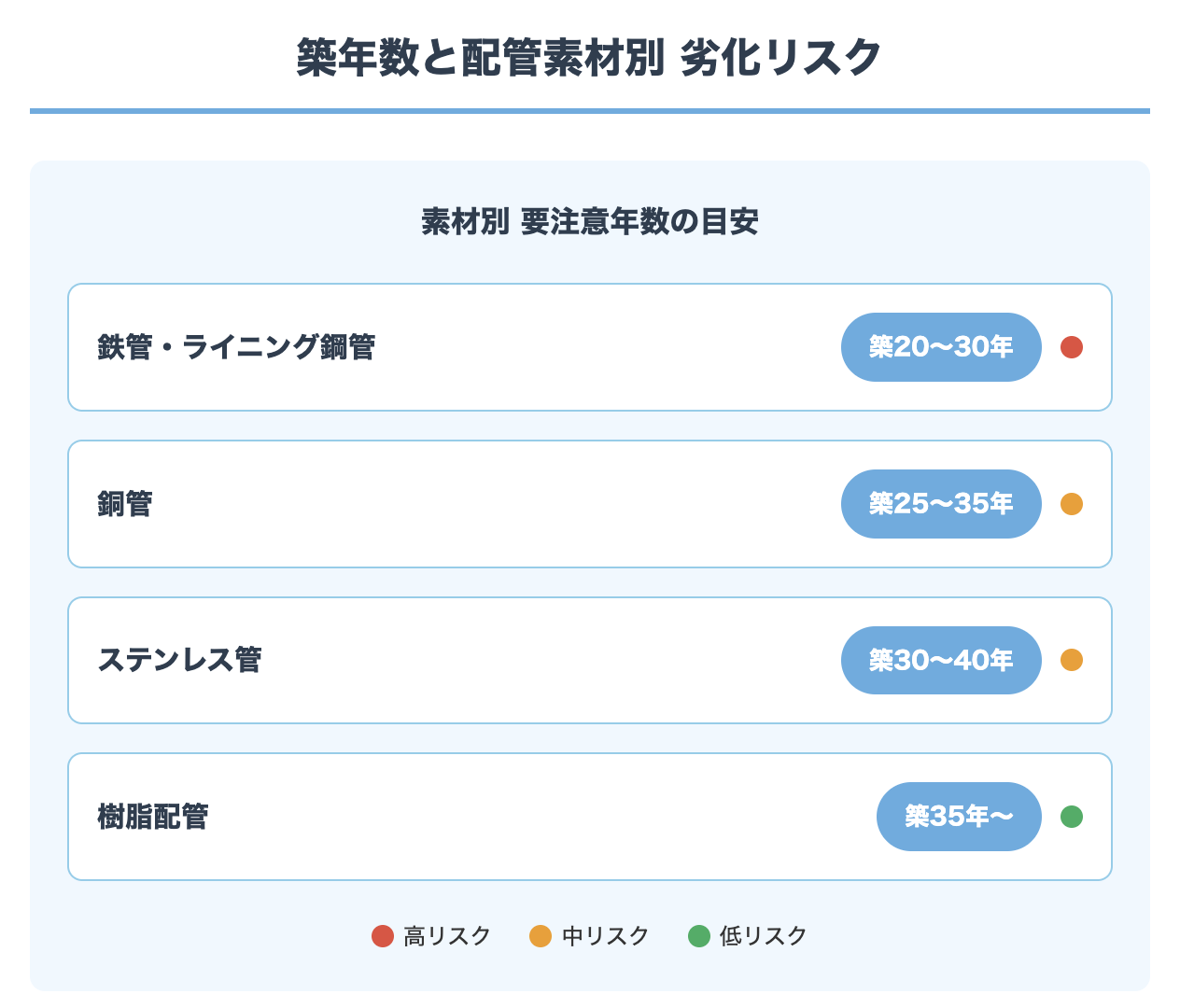 築年数と配管素材別 劣化リスク

素材別 要注意年数の目安

鉄管・ライニング鋼管 築20〜30年

銅管 築25〜35年

ステンレス管 築30〜40年

樹脂配管 築35年〜

高リスク 中リスク 低リスク